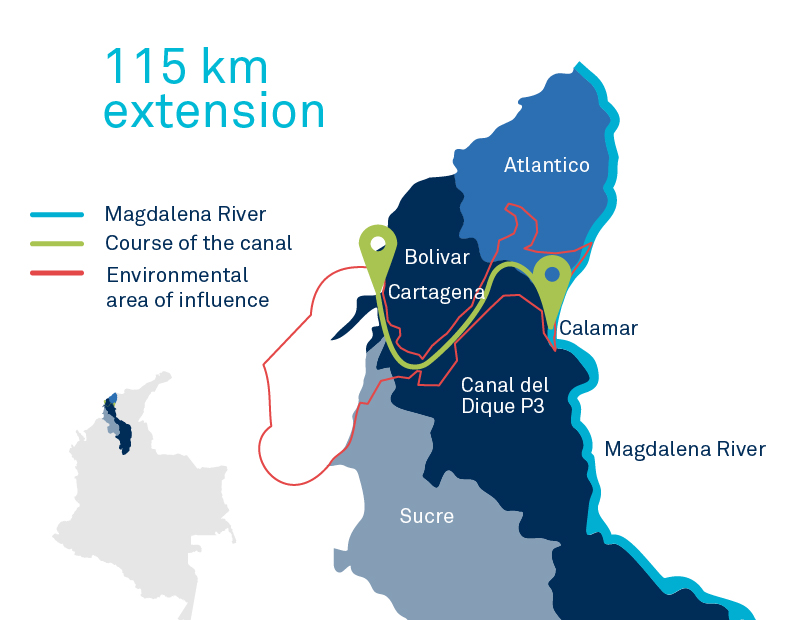 115 km extension

Magdalena River
Course of the canal
Environmental area of influence

Atlantico
Bolivar
Cartagena
Calamar
Canal del Dique P3
Magdalena River
Sucre